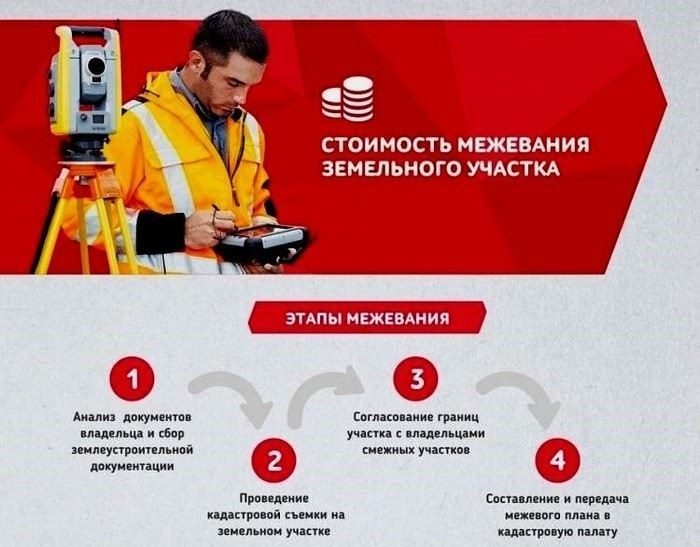 СТОИМОСТЬ МЕЖЕВАНИЯ ЗЕМЕЛЬНОГО УЧАСТКА

ЭТАПЫ МЕЖЕВАНИЯ

1

Анализ документов владельца и сбор землеустроительной документации

2

Проведение кадастровой съемки на земельном участке

3

Согласование границ участка с владельцами смежных участков

4

Составление и передача межевого плана в кадастровую палату